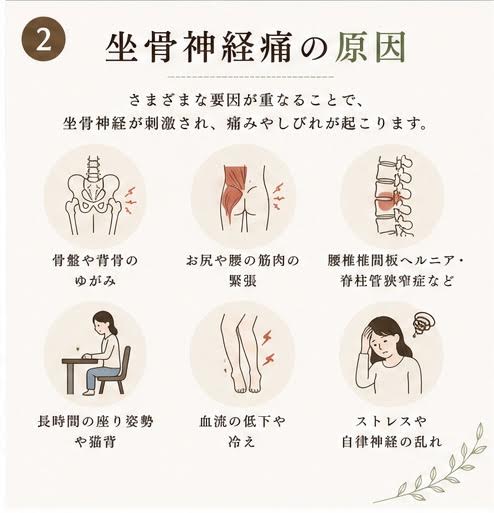 2

坐骨神経痛の原因

さまざまな要因が重なることで、
坐骨神経が刺激され、痛みやしびれが起こります。

骨盤や背骨の
ゆがみ

お尻や腰の筋肉の
緊張

腰椎椎間板ヘルニア・
脊柱管狭窄症など

長時間の座り姿勢
や猫背

血流の低下や
冷え

ストレスや
自律神経の乱れ